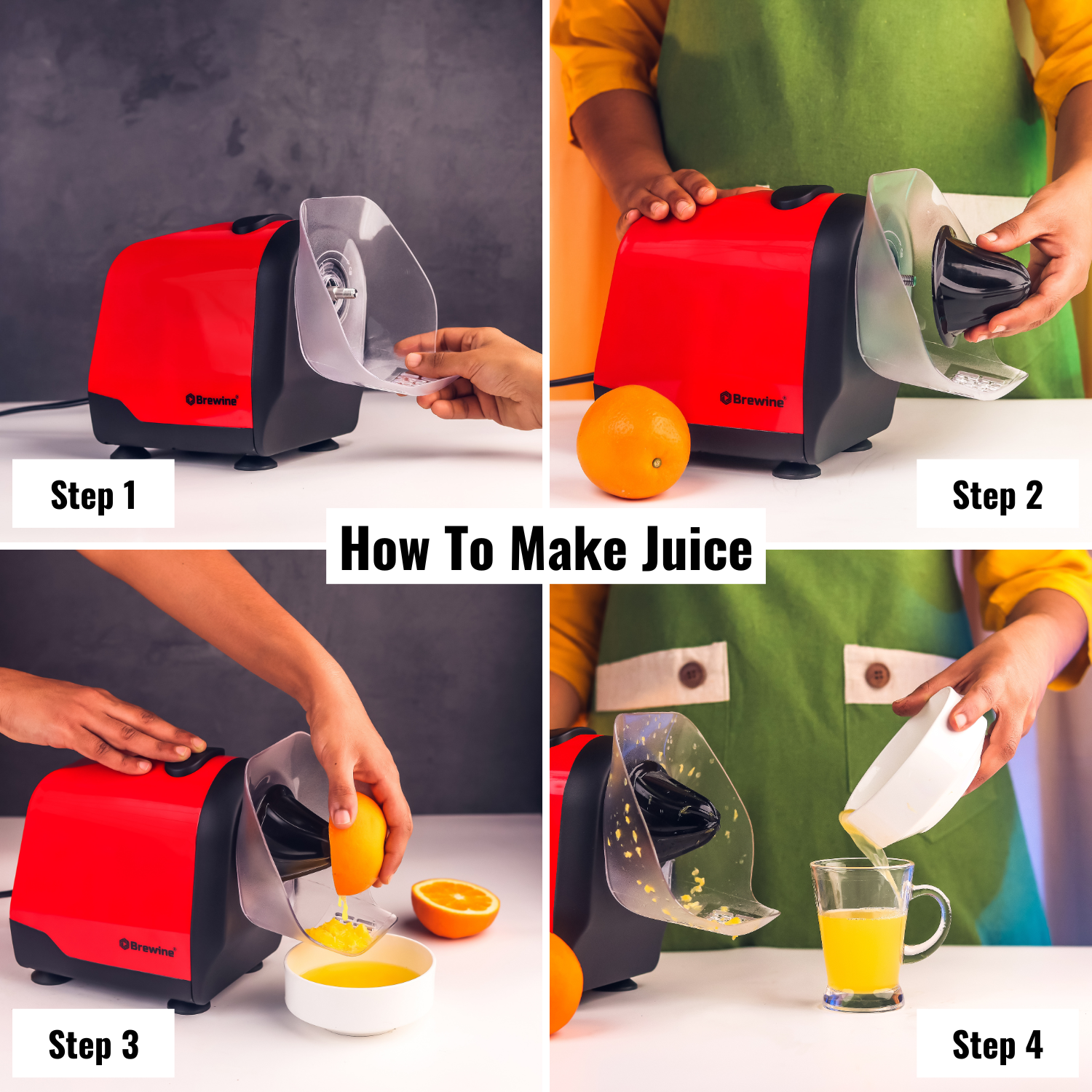 Brewine

Step 1

Brewine

Step 2

How To Make Juice

Brewine

Step 3

Step 4