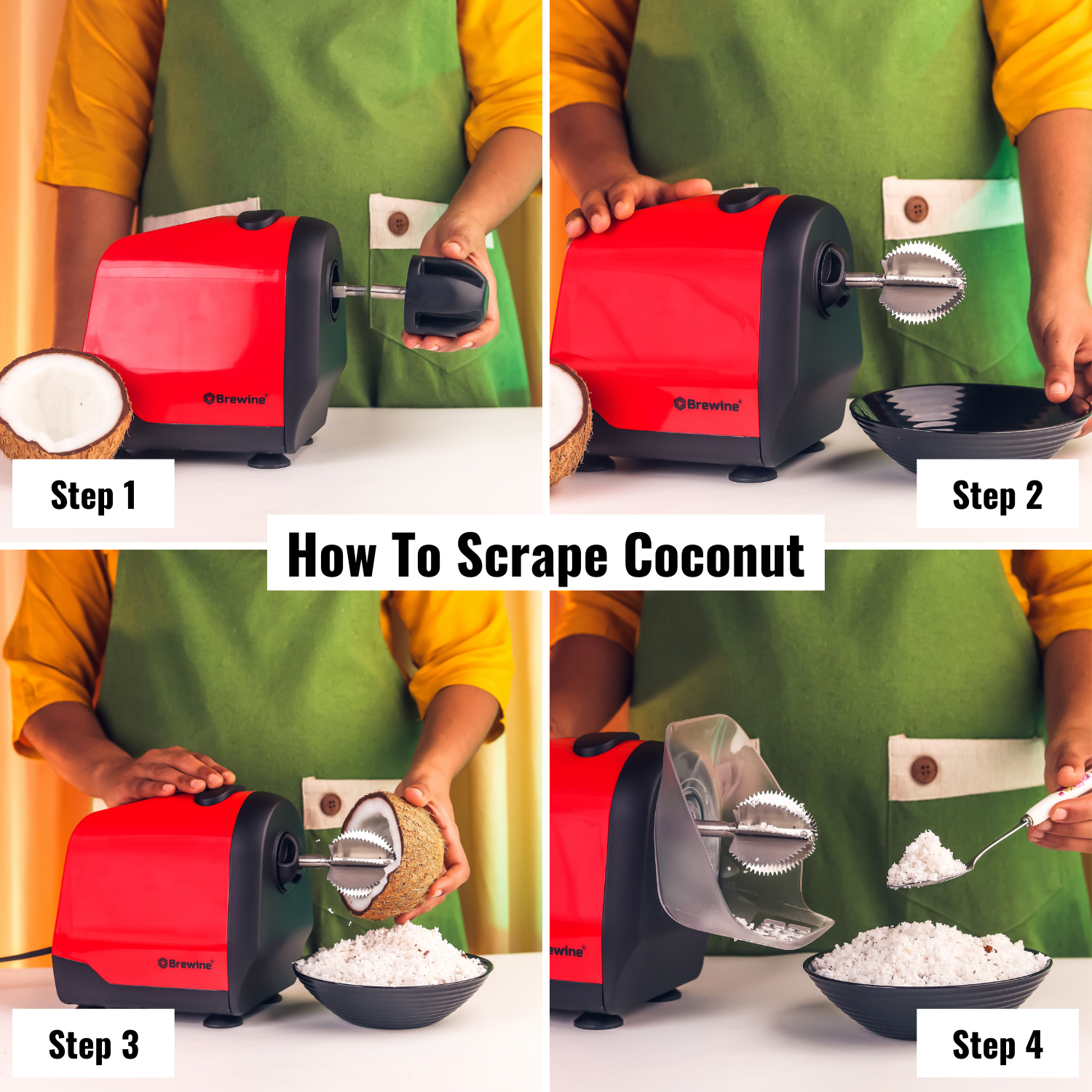 Brewine

Step 1

Brewine

Step 2

How To Scrape Coconut

Brewine

Step 3

ewine

Step 4