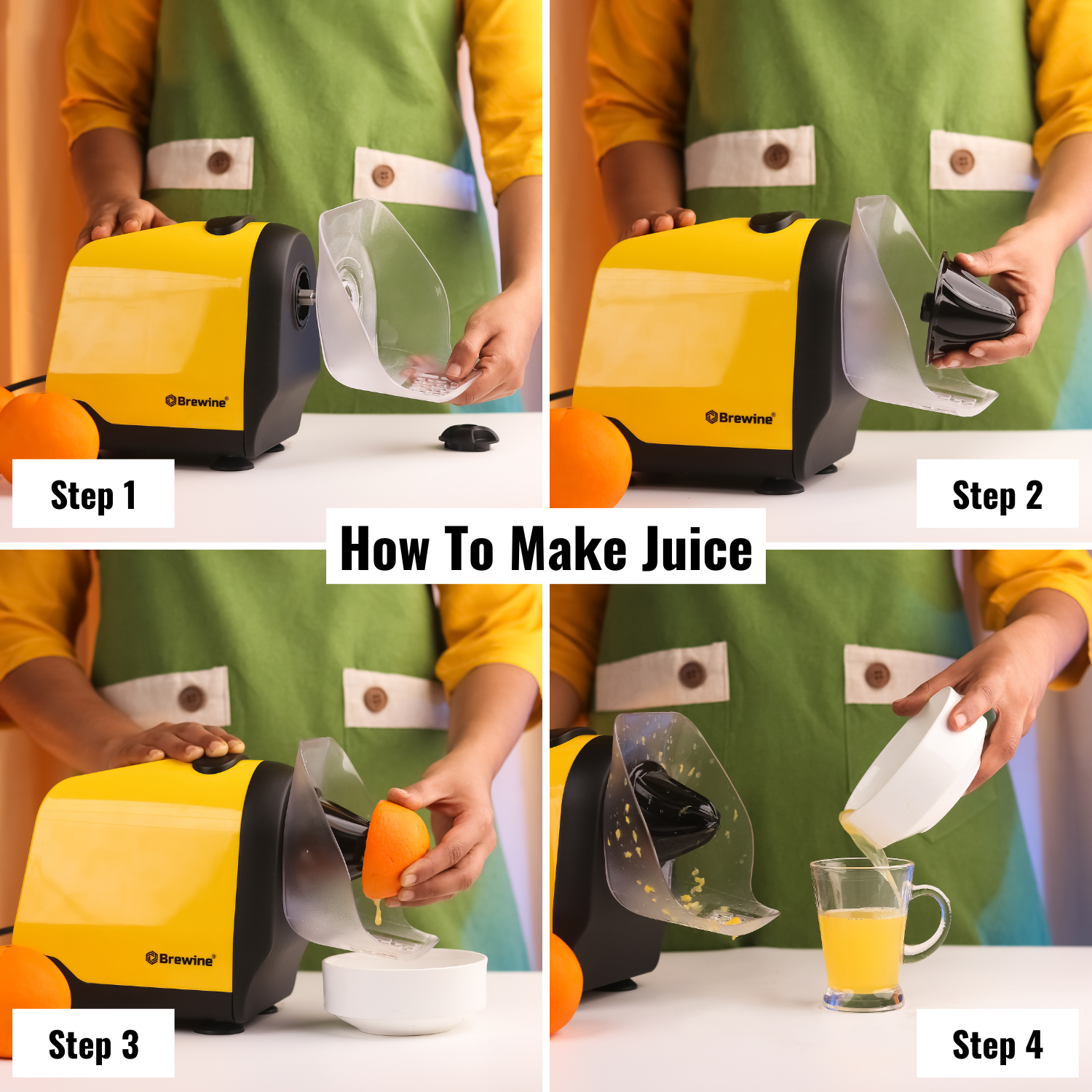 Brewine®

Step 1

Brewine®

Step 2

How To Make Juice

Brewine®

Step 3

Step 4